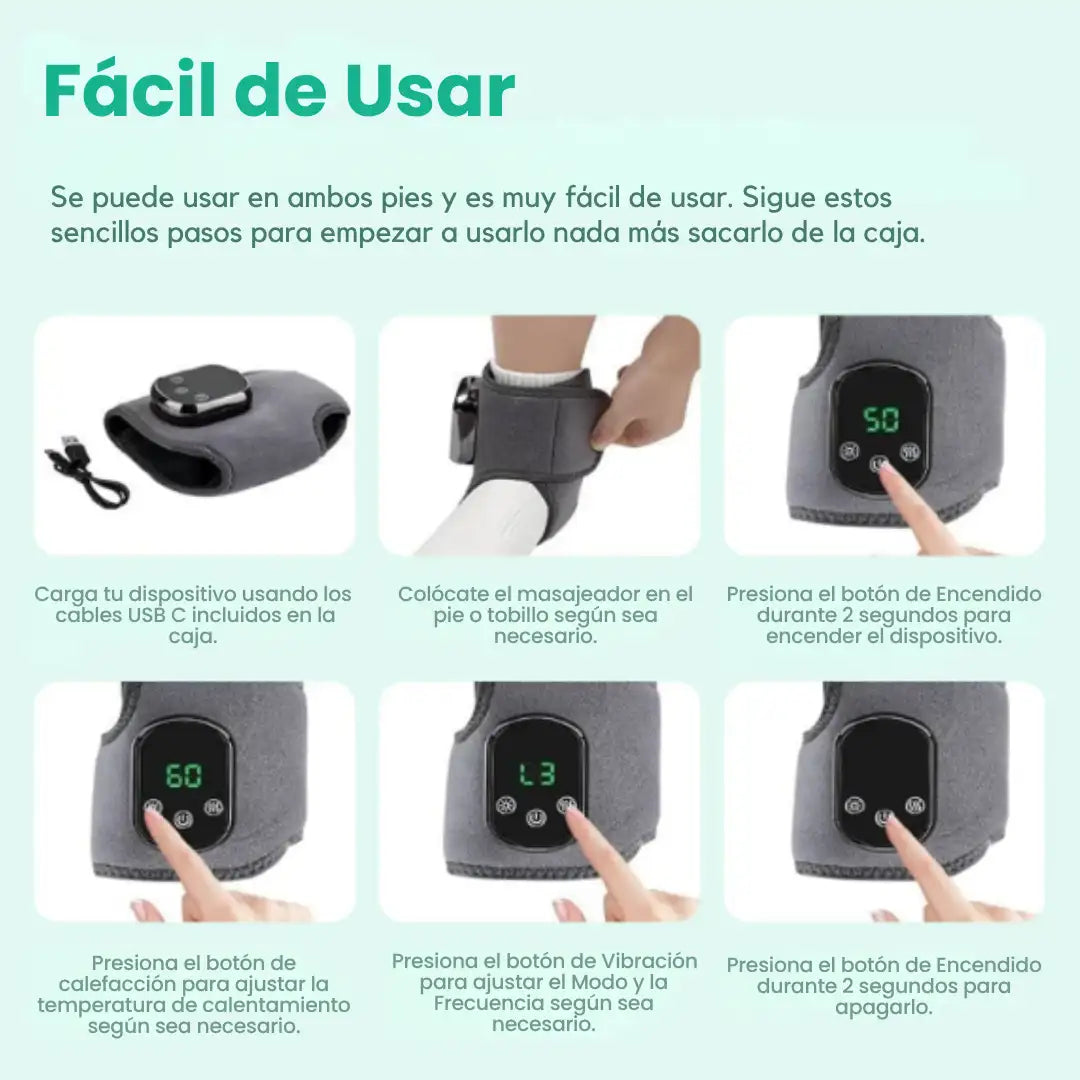 Fácil de Usar

Se puede usar en ambos pies y es muy fácil de usar. Sigue estos sencillos pasos para empezar a usarlo nada más sacarlo de la caja.

50

Carga tu dispositivo usando los cables USB C incluidos en la caja.

Colócate el masajeador en el pie o tobillo según sea necesario.

Presiona el botón de Encendido durante 2 segundos para encender el dispositivo.

60

L3

Presiona el botón de calefacción para ajustar la temperatura de calentamiento según sea necesario.

Presiona el botón de Vibración para ajustar el Modo y la Frecuencia según sea necesario.

Presiona el botón de Encendido durante 2 segundos para apagarlo.